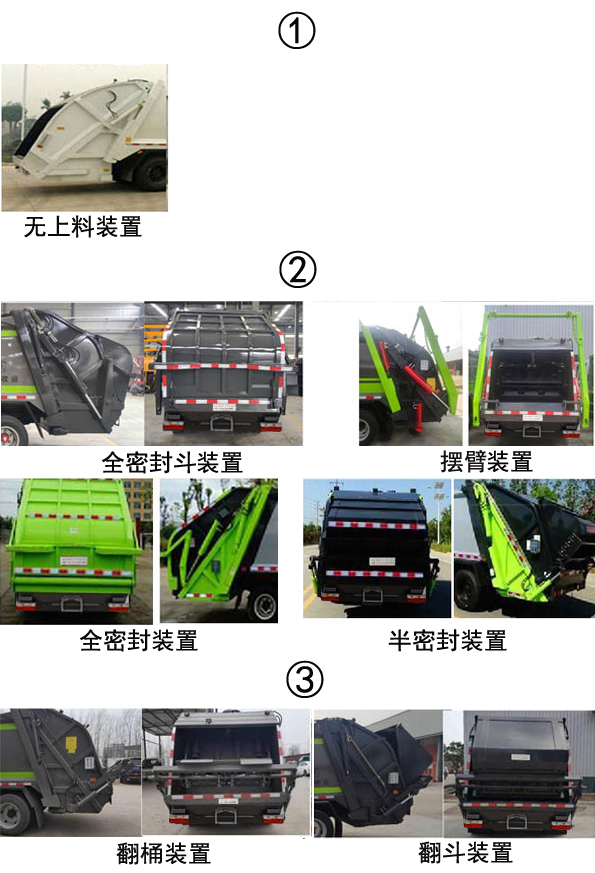 ①

无上料装置

②

全密封斗装置

摆臂装置

全密封装置

半密封装置

③

翻桶装置

翻斗装置